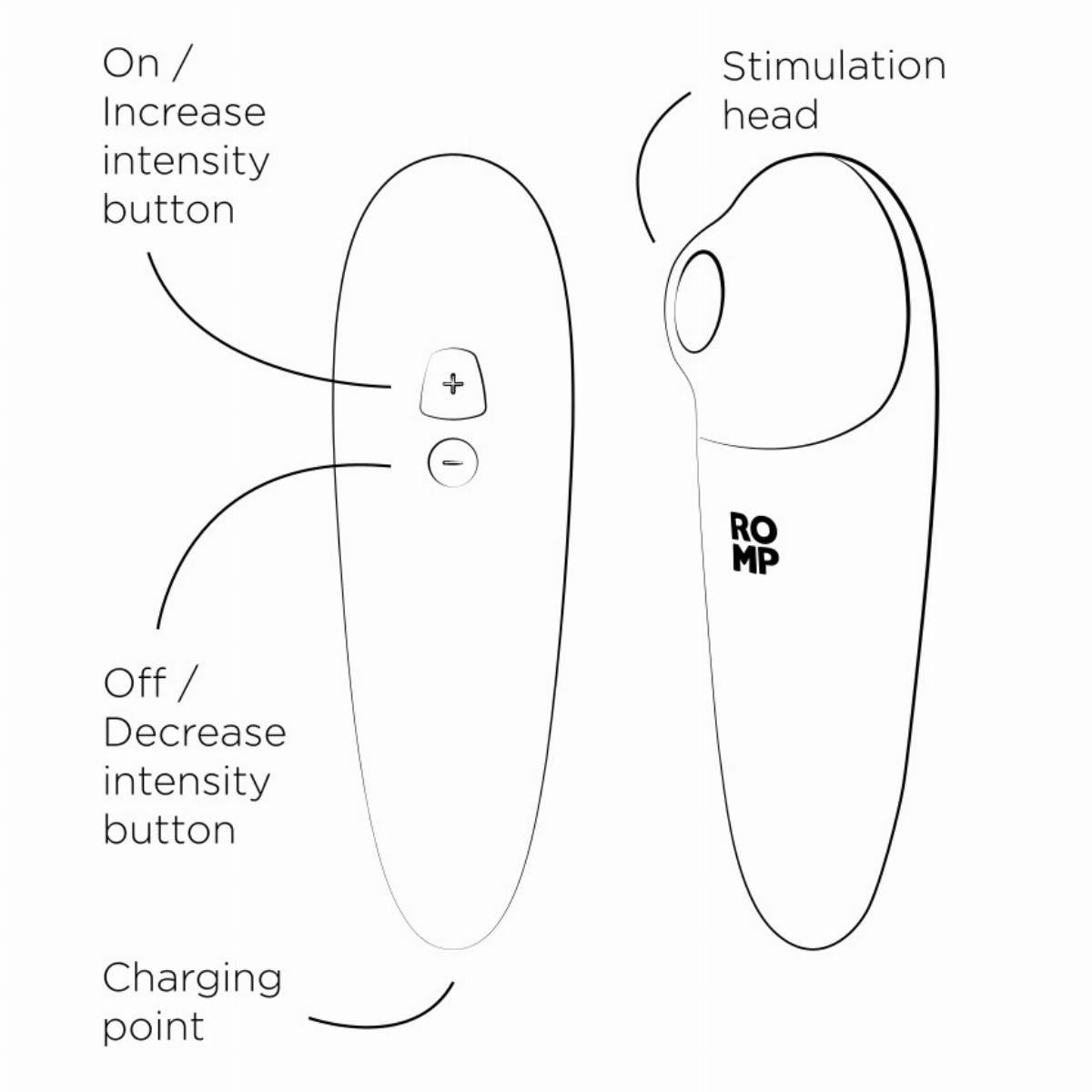 On / Increase intensity button

Stimulation head

+

−

RO
MP

Off / Decrease intensity button

Charging point