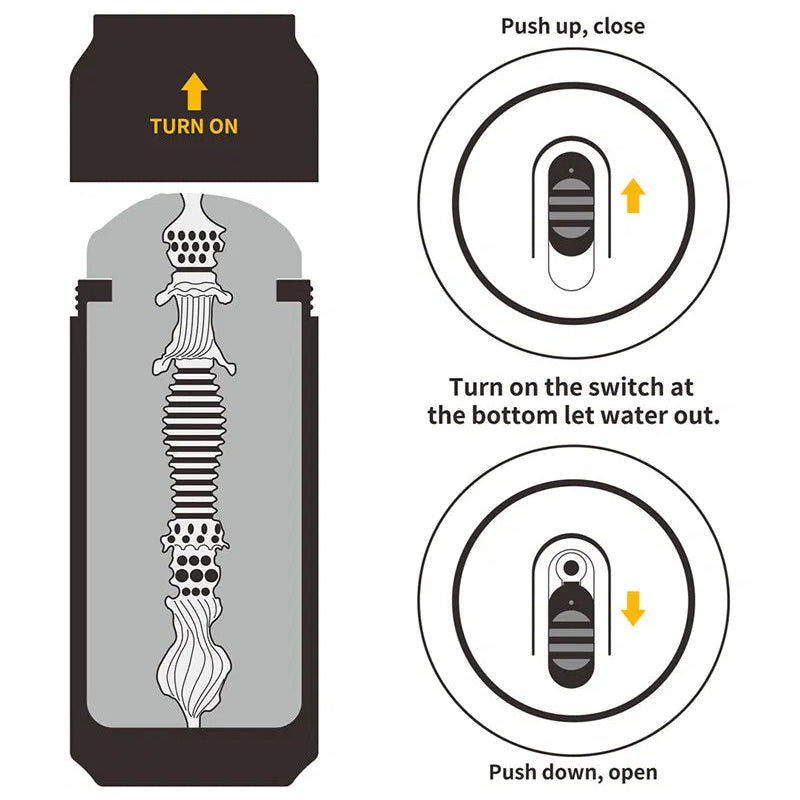 TURN ON

Push up, close

Turn on the switch at the bottom let water out.

Push down, open