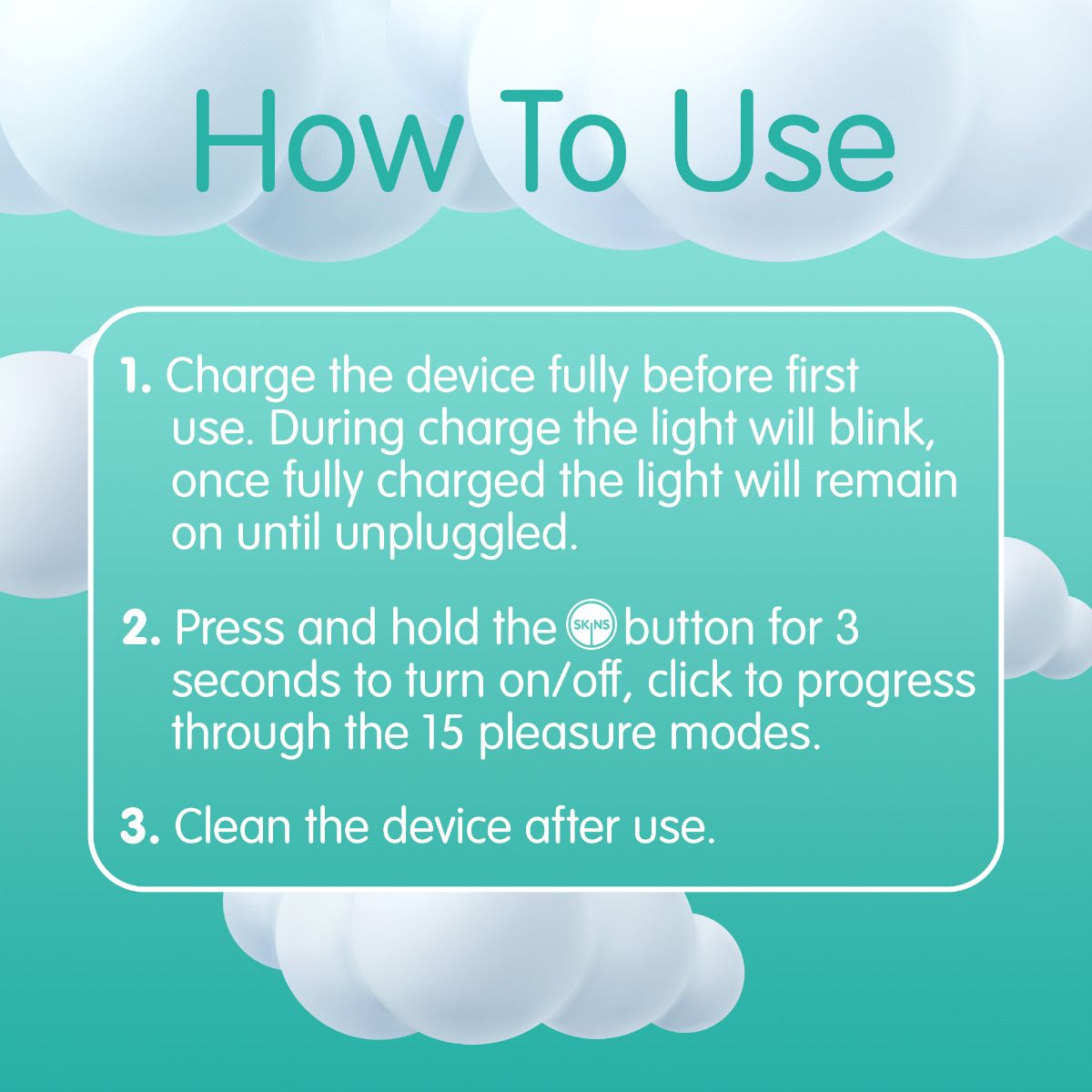 How To Use

1. Charge the device fully before first use. During charge the light will blink, once fully charged the light will remain on until unpluggled.

2. Press and hold the SKINS button for 3 seconds to turn on/off, click to progress through the 15 pleasure modes.

3. Clean the device after use.